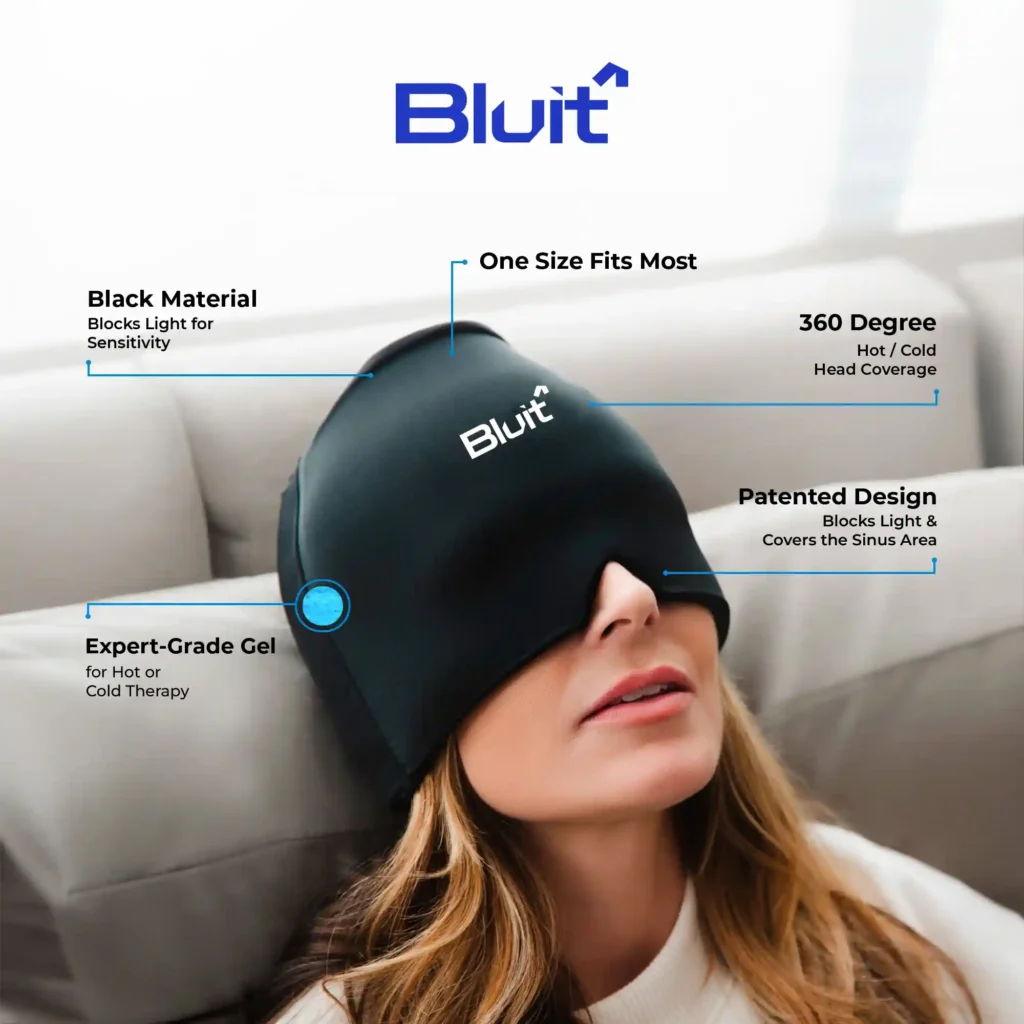 Bluit

One Size Fits Most

Black Material
Blocks Light for Sensitivity

360 Degree
Hot / Cold Head Coverage

Bluit

Patented Design
Blocks Light & Covers the Sinus Area

Expert-Grade Gel
for Hot or Cold Therapy